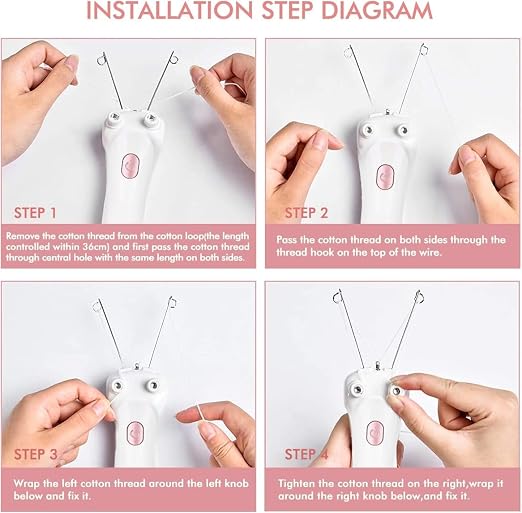 INSTALLATION STEP DIAGRAM

STEP 1

Remove the cotton thread from the cotton loop(the length controlled within 36cm) and first pass the cotton thread through central hole with the same length on both sides.

STEP 2

Pass the cotton thread on both sides through the thread hook on the top of the wire.

STEP 3

Wrap the left cotton thread around the left knob below and fix it.

STEP 4

Tighten the cotton thread on the right,wrap it around the right knob below,and fix it.