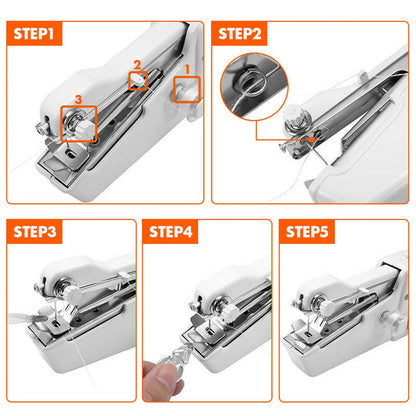 STEP1

2

1

3

STEP2

STEP3

STEP4

STEP5